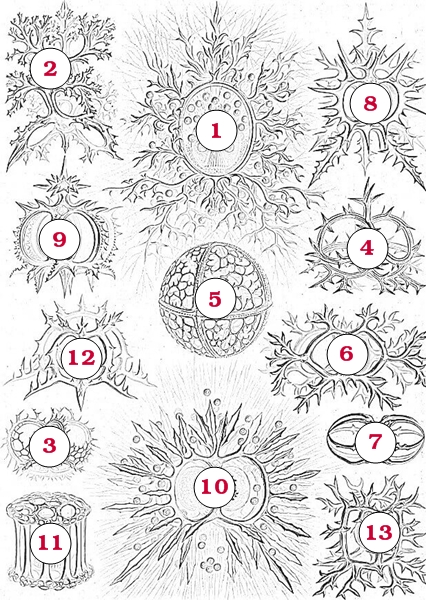 2
1
8
9
4
5
12
6
3
7
10
11
13